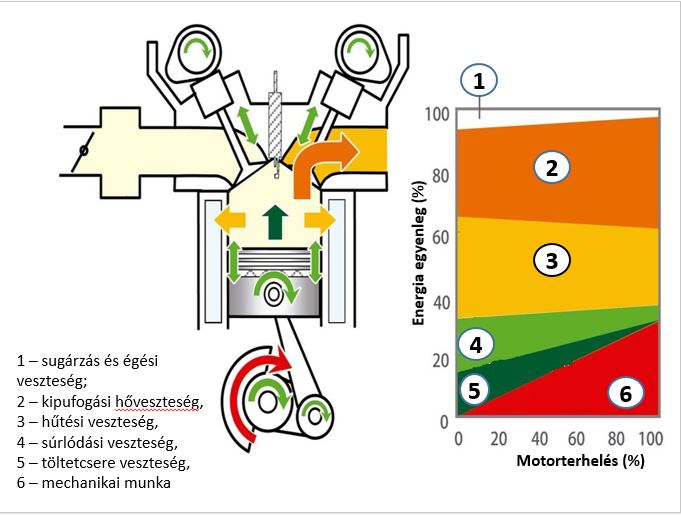 1 – sugárzás és égési veszteség;
2 – kipufogási hőveszteség,
3 – hűtési veszteség,
4 – súrlódási veszteség,
5 – töltetcsere veszteség,
6 – mechanikai munka

1
2
3
4
5
6

Energia egyenleg (%)
100
80
60
40
20
0
0 20 40 60 80 100
Motorterhelés (%)