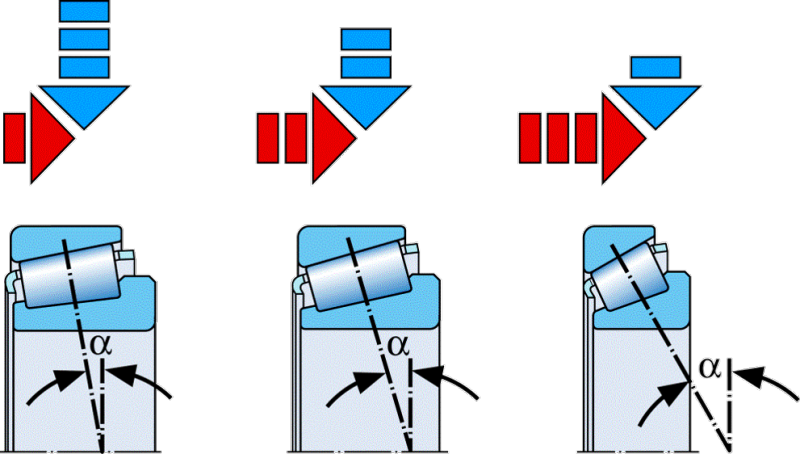 $\alpha$

$\alpha$

$\alpha$