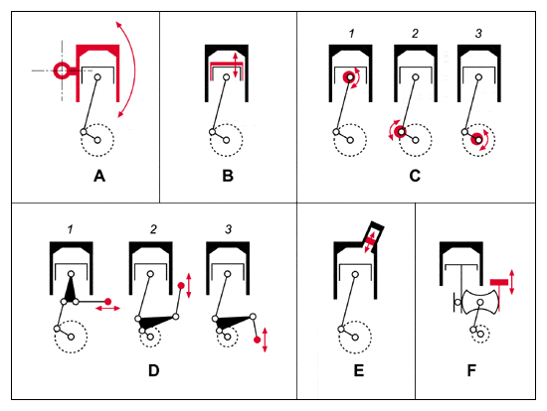 A

B

1 2 3

C

1 2 3

D

E

F