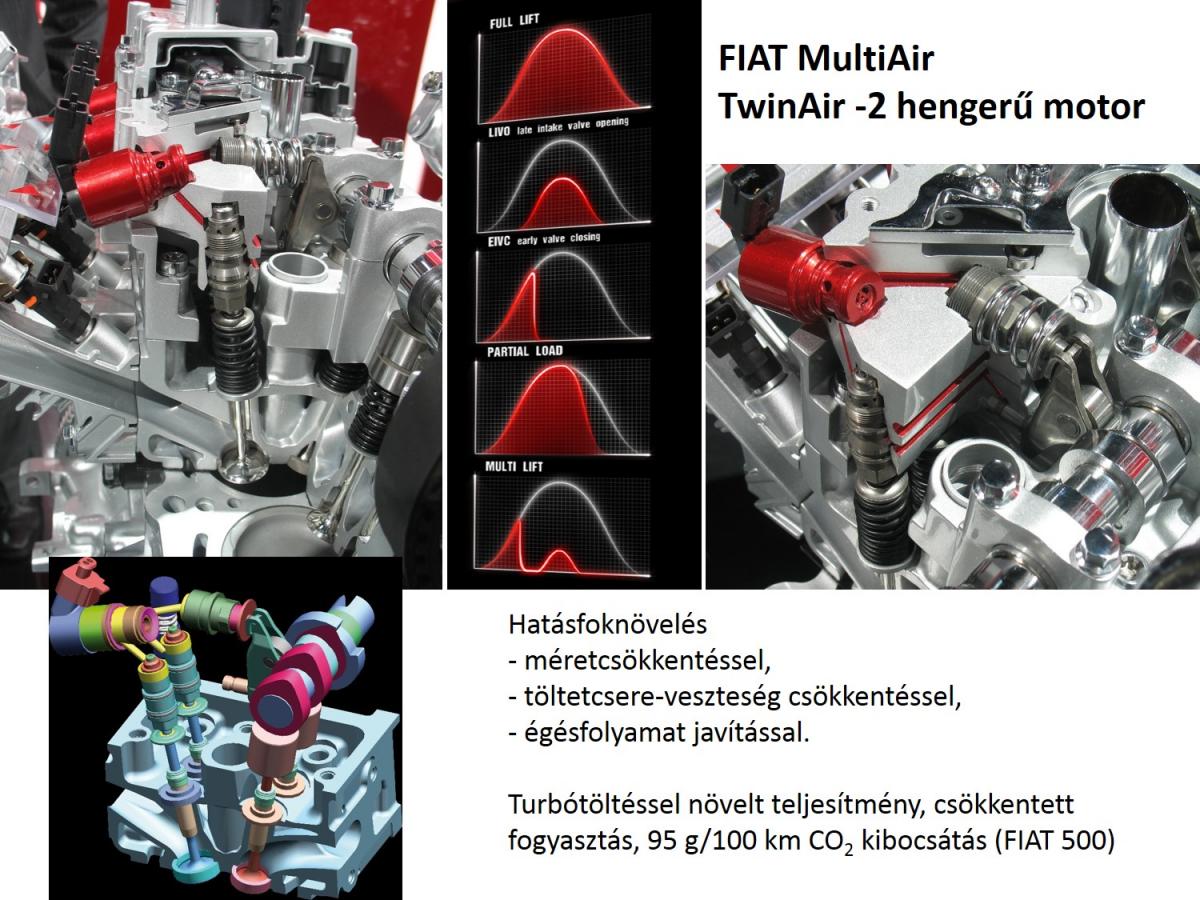 FULL LIFT

LIVO late intake valve opening

EIVC early valve closing

PARTIAL LOAD

MULTI LIFT

FIAT MultiAir
TwinAir -2 hengerű motor

Hatásfoknövelés
- méretcsökkentéssel,
- töltetcsere-veszteség csökkentéssel,
- égésfolyamat javítással.

Turbótöltéssel növelt teljesítmény, csökkentett fogyasztás, 95 g/100 km $CO_2$ kibocsátás (FIAT 500)