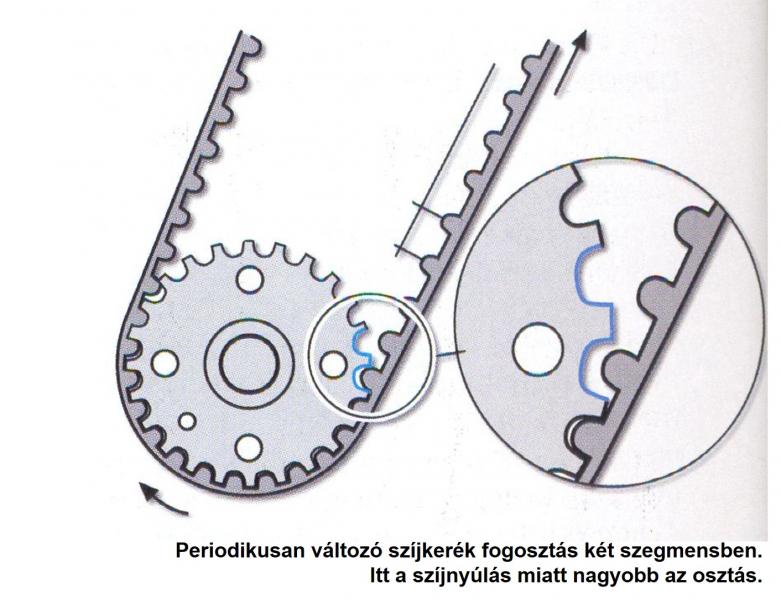 Periodikusan változó szíjkerék fogosztás két szegmensben.
Itt a szíjnyúlás miatt nagyobb az osztás.