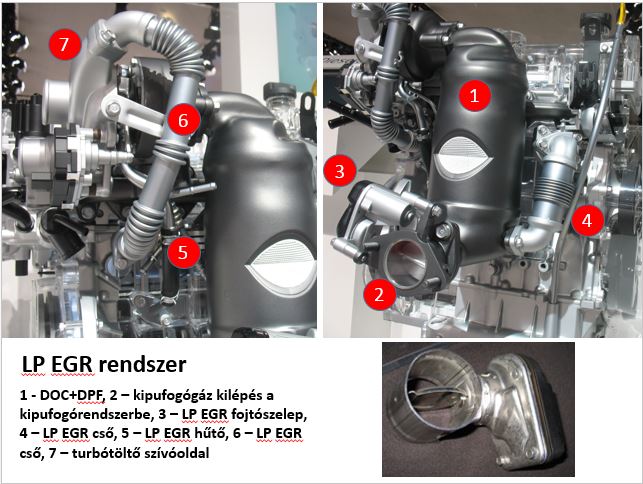 7

6

5

1

3

4

2

LP EGR rendszer

1 - DOC+DPF, 2 – kipufogógáz kilépés a kipufogórendszerbe, 3 – LP EGR fojtószelep, 4 – LP EGR cső, 5 – LP EGR hűtő, 6 – LP EGR cső, 7 – turbótöltő szívóoldal