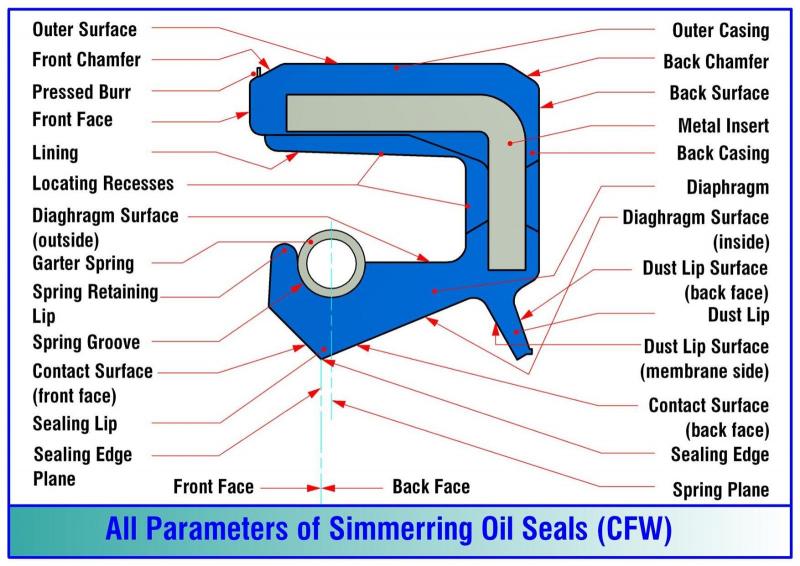 Outer Surface
Front Chamfer
Pressed Burr
Front Face
Lining
Locating Recesses
Diaghragm Surface (outside)
Garter Spring
Spring Retaining Lip
Spring Groove
Contact Surface (front face)
Sealing Lip
Sealing Edge Plane

Outer Casing
Back Chamfer
Back Surface
Metal Insert
Back Casing
Diaphragm
Diaghragm Surface (inside)
Dust Lip Surface (back face)
Dust Lip
Dust Lip Surface (membrane side)
Contact Surface (back face)
Sealing Edge
Spring Plane

Front Face
Back Face

All Parameters of Simmerring Oil Seals (CFW)