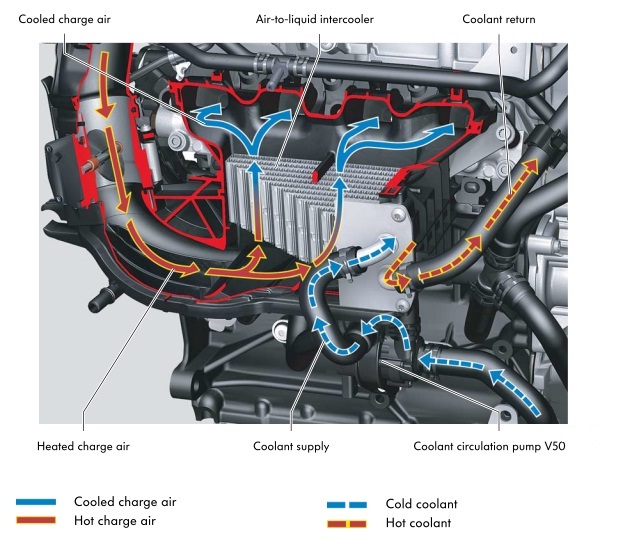 Cooled charge air
Air-to-liquid intercooler
Coolant return

Heated charge air
Coolant supply
Coolant circulation pump V50

Cooled charge air
Hot charge air

Cold coolant
Hot coolant