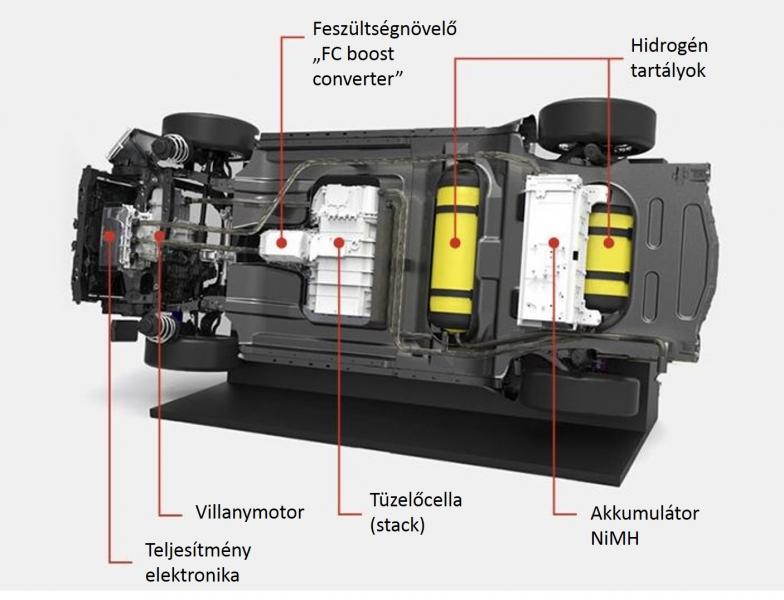 Feszültségnövelő „FC boost converter”

Hidrogén tartályok

Villanymotor

Tüzelőcella (stack)

Akkumulátor NiMH

Teljesítmény elektronika