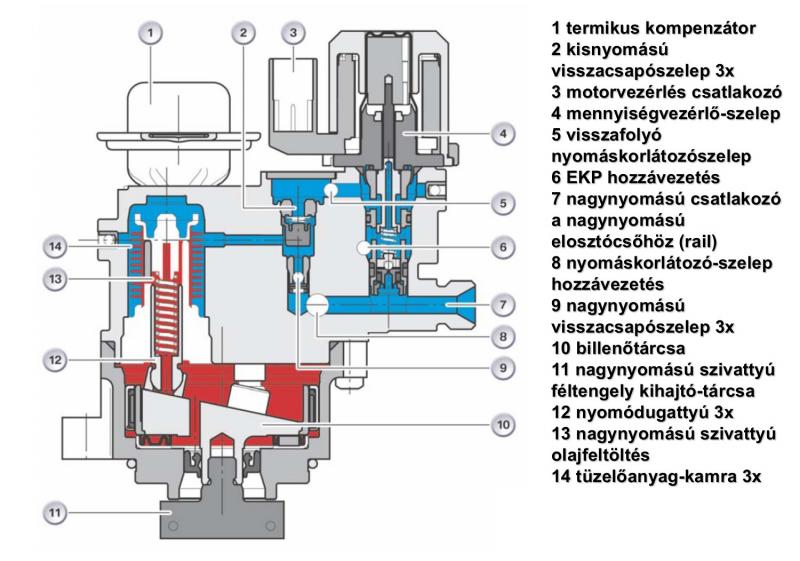 1
2
3
4
5
6
7
8
9
10
11
12
13
14

1 termikus kompenzátor
2 kisnyomású visszacsapószelep 3x
3 motorvezérlés csatlakozó
4 mennyiségvezérlő-szelep
5 visszafolyó nyomáskorlátozószelep
6 EKP hozzávezetés
7 nagynyomású csatlakozó a nagynyomású elosztócsőhöz (rail)
8 nyomáskorlátozó-szelep hozzávezetés
9 nagynyomású visszacsapószelep 3x
10 billenőtárcsa
11 nagynyomású szivattyú féltengely kihajtó-tárcsa
12 nyomódugattyú 3x
13 nagynyomású szivattyú olajfeltöltés
14 tüzelőanyag-kamra 3x