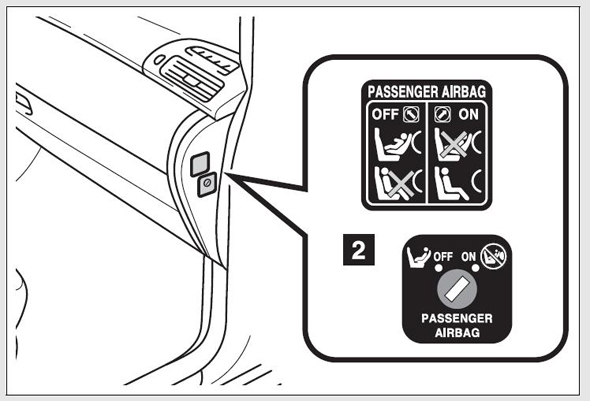 PASSENGER AIRBAG
OFF
ON

2

OFF ON
PASSENGER AIRBAG