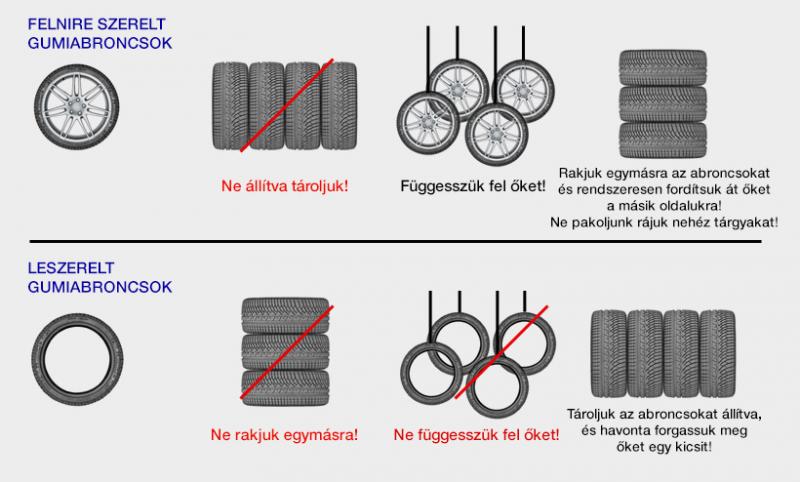 FELNIRE SZERELT GUMIABRONCSOK

Ne állítva tároljuk!

Függesszük fel őket!

Rakjuk egymásra az abroncsokat és rendszeresen fordítsuk át őket a másik oldalukra! Ne pakoljunk rájuk nehéz tárgyakat!

LESZERELT GUMIABRONCSOK

Ne rakjuk egymásra!

Ne függesszük fel őket!

Tároljuk az abroncsokat állítva, és havonta forgassuk meg őket egy kicsit!