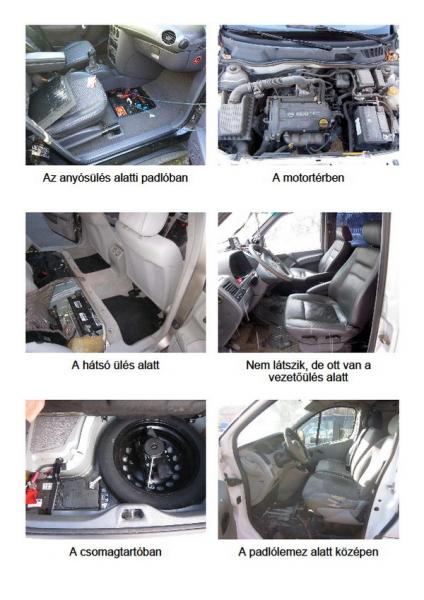 Az anyósülés alatti padlóban

A motortérben

A hátsó ülés alatt

Nem látszik, de ott van a vezetőülés alatt

A csomagtartóban

A padlólemez alatt középen