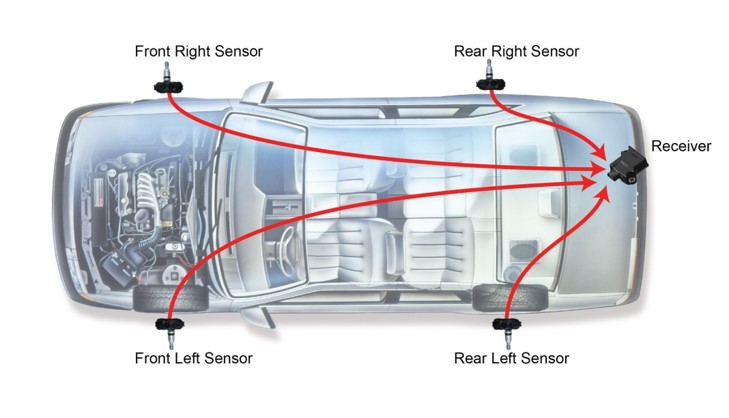 Front Right Sensor

Rear Right Sensor

Receiver

Front Left Sensor

Rear Left Sensor