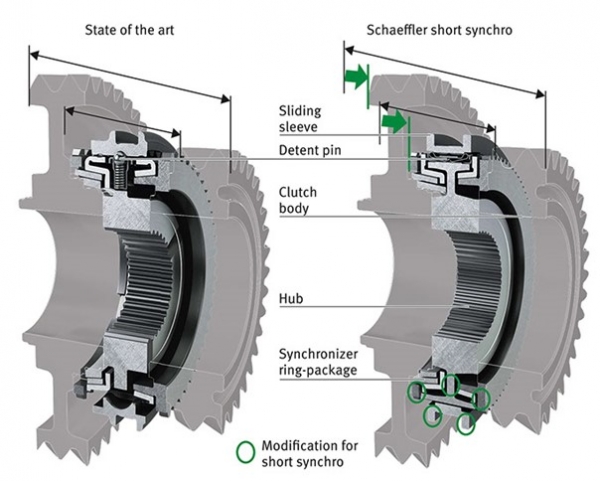 State of the art

Schaeffler short synchro

Sliding sleeve

Detent pin

Clutch body

Hub

Synchronizer ring-package

Modification for short synchro