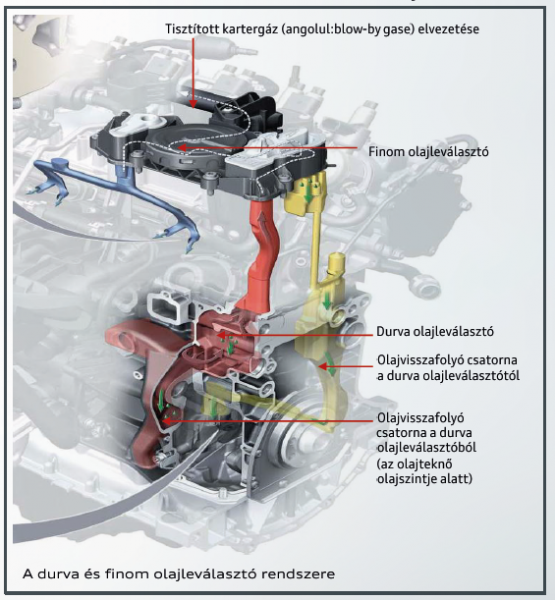 Tisztított kartergáz (angolul:blow-by gase) elvezetése

Finom olajleválasztó

Durva olajleválasztó

Olajvisszafolyó csatorna a durva olajleválasztótól

Olajvisszafolyó csatorna a durva olajleválasztóból (az olajteknő olajszintje alatt)

A durva és finom olajleválasztó rendszere