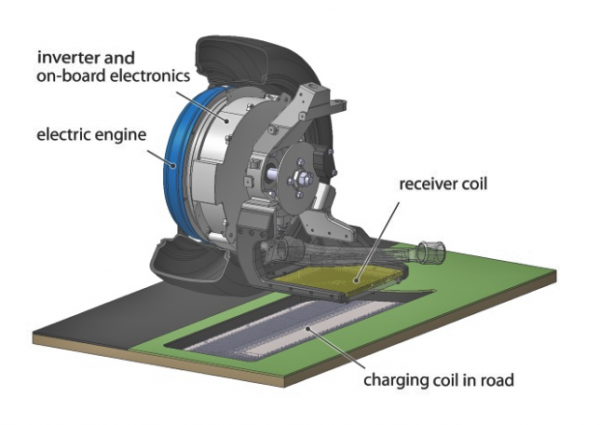 inverter and on-board electronics

electric engine

receiver coil

charging coil in road