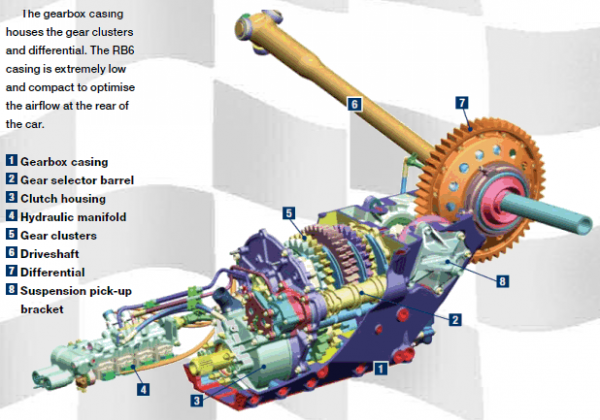 The gearbox casing houses the gear clusters and differential. The RB6 casing is extremely low and compact to optimise the airflow at the rear of the car.

1 Gearbox casing
2 Gear selector barrel
3 Clutch housing
4 Hydraulic manifold
5 Gear clusters
6 Driveshaft
7 Differential
8 Suspension pick-up bracket

6
7
5
8
2
1
4
3