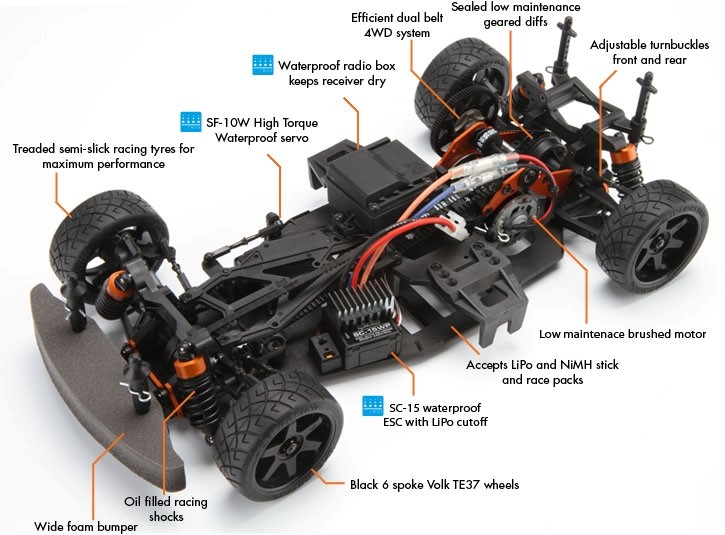 Efficient dual belt 4WD system

Sealed low maintenance geared diffs

Adjustable turnbuckles front and rear

Waterproof radio box keeps receiver dry

SF-10W High Torque Waterproof servo

Treaded semi-slick racing tyres for maximum performance

SC-15WP

Low maintenace brushed motor

Accepts LiPo and NiMH stick and race packs

SC-15 waterproof ESC with LiPo cutoff

Black 6 spoke Volk TE37 wheels

Oil filled racing shocks

Wide foam bumper